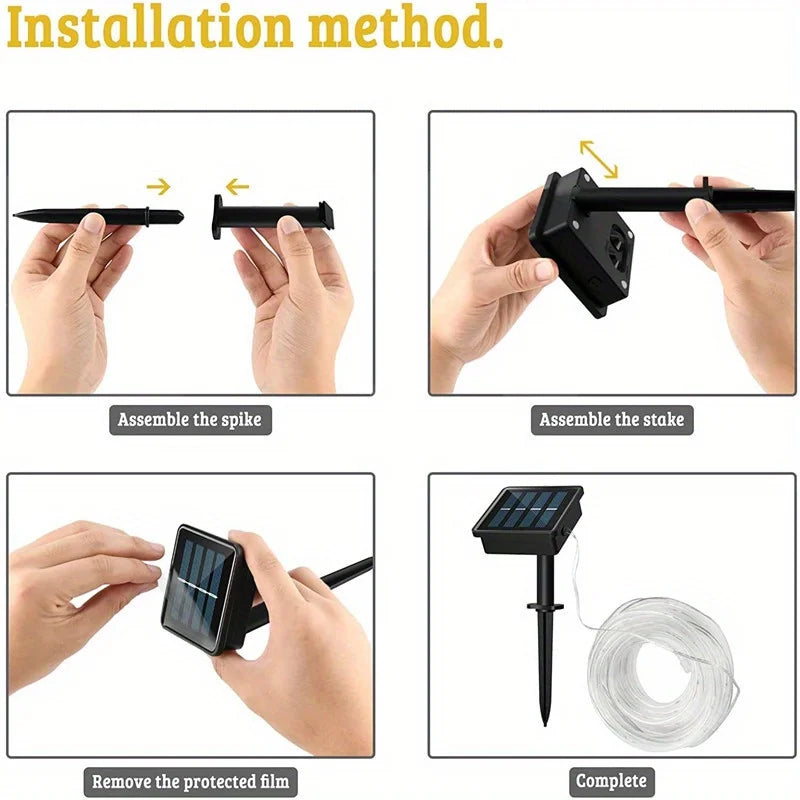 Installation method.

Assemble the spike

Assemble the stake

Remove the protected film

Complete