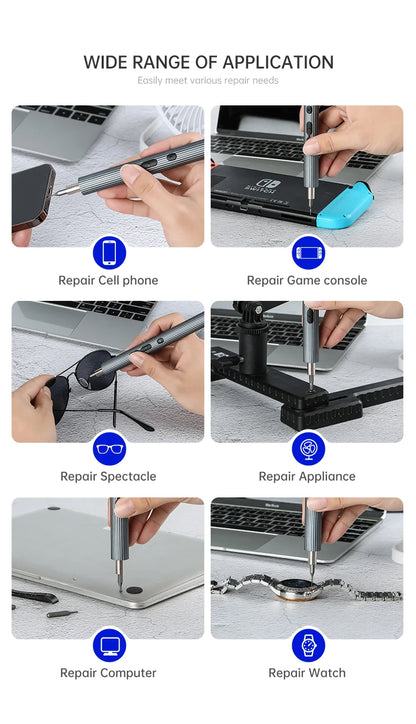 WIDE RANGE OF APPLICATION
Easily meet various repair needs

Repair Cell phone

Repair Game console

Repair Spectacle

Repair Appliance

Repair Computer

Repair Watch